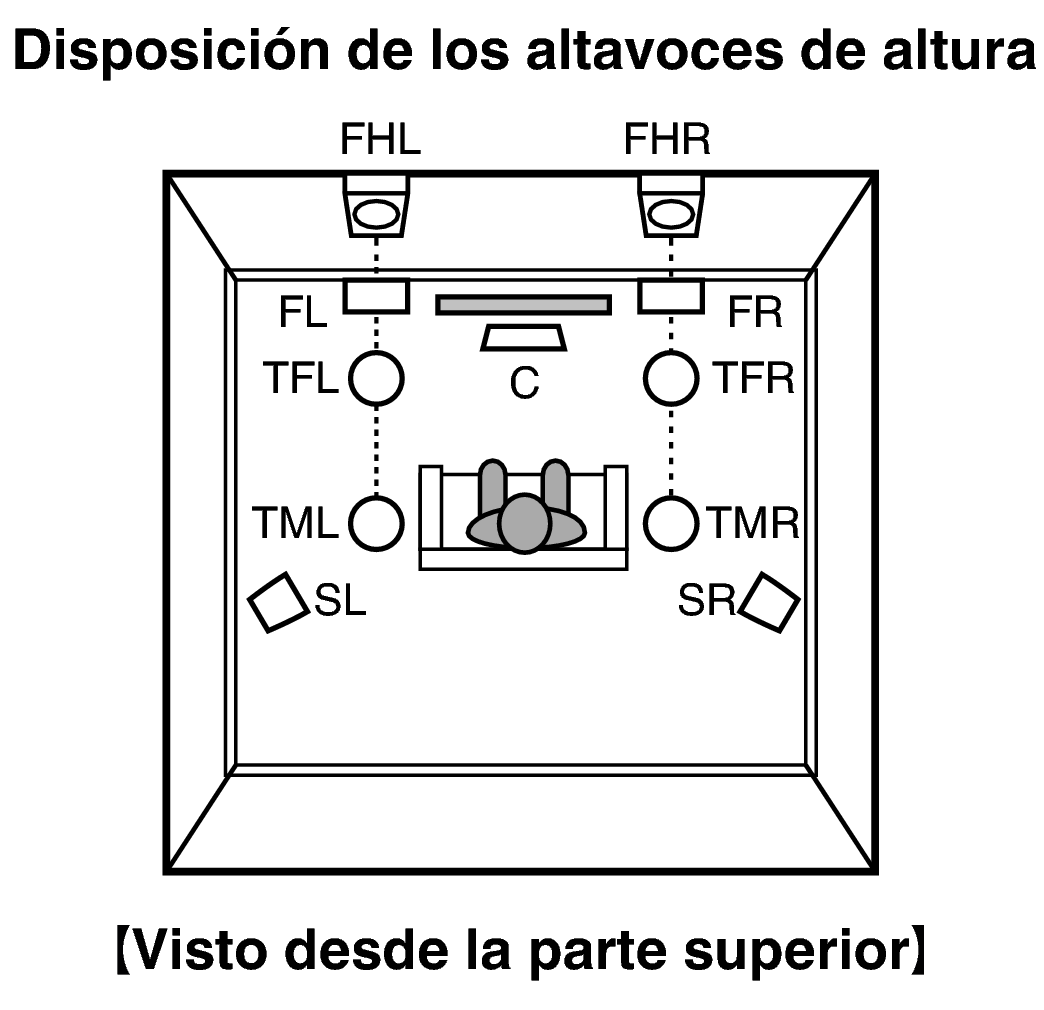 Disposición de los altavoces de altura

FHL
FHR
FL
FR
TFL
C
TFR
TML
TMR
SL
SR

【Visto desde la parte superior】